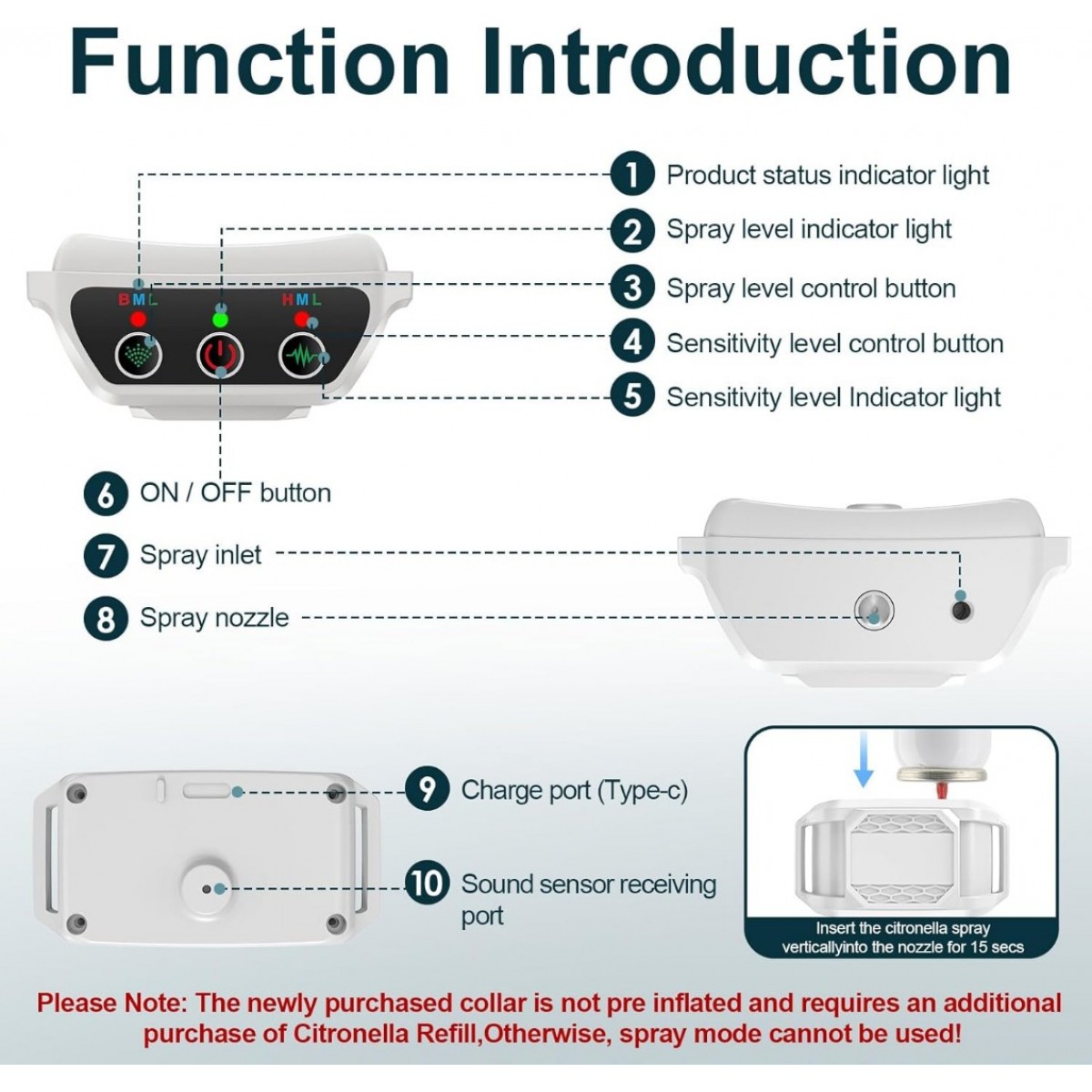 Function Introduction

1 Product status indicator light

2 Spray level indicator light

3 Spray level control button

4 Sensitivity level control button

5 Sensitivity level Indicator light

B M L

H M L

6 ON / OFF button

7 Spray inlet

8 Spray nozzle

9 Charge port (Type-c)

10 Sound sensor receiving port

Insert the citronella spray verticallyinto the nozzle for 15 secs

Please Note: The newly purchased collar is not pre inflated and requires an additional purchase of Citronella Refill,Otherwise, spray mode cannot be used!